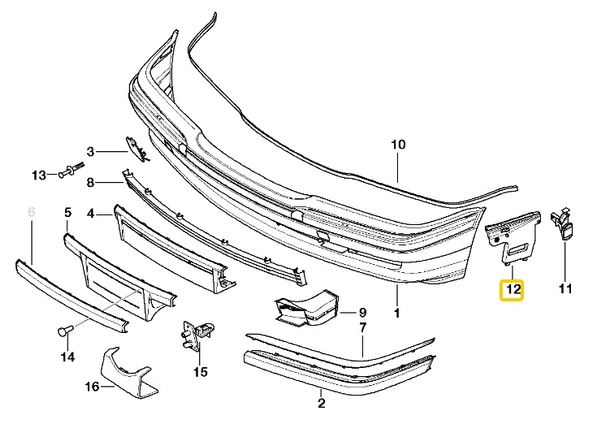 10
3
13
8
6
5
4
12
11
9
1
7
14
15
16
2