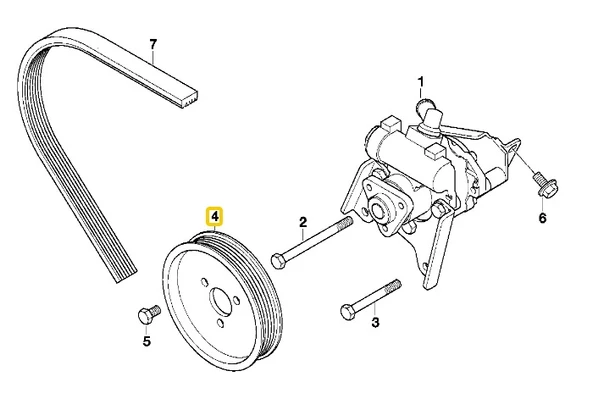 7
1
4
2
6
5
3