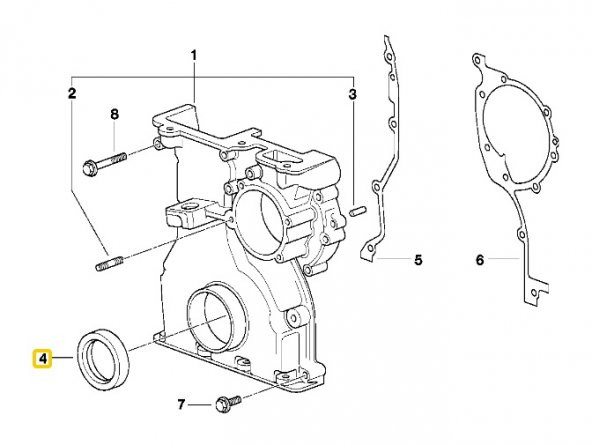 1
2
3
8
5
6
4
7