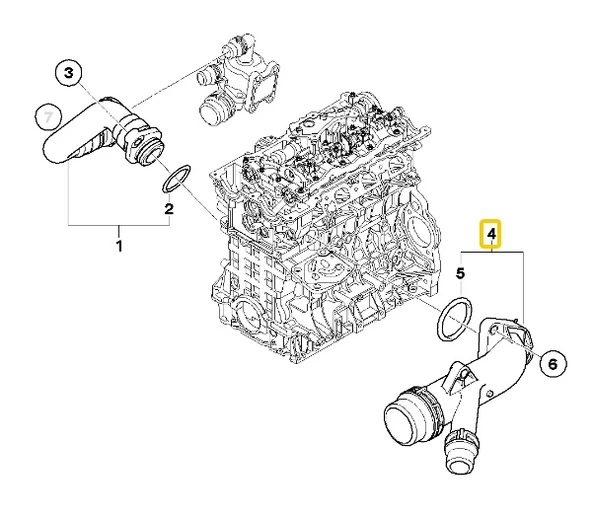 3
7
2
1
4
5
6