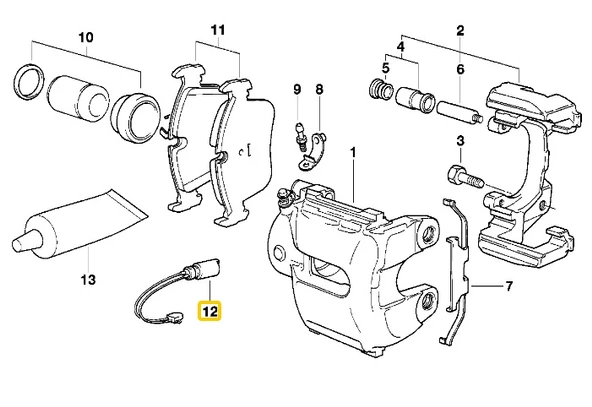 10
11
2
4
5
6
9
8
3
1
13
12
7