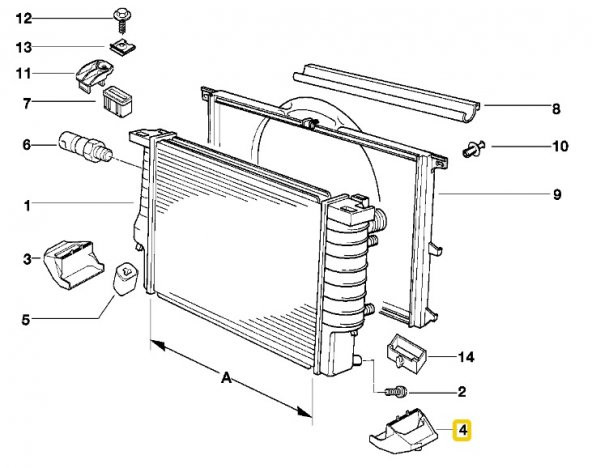 12
13
11
7
6
1
3
5
8
10
9
14
2
4
A