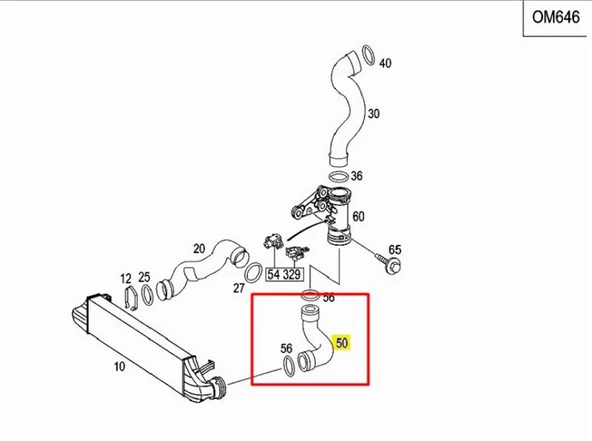 OM646

40
30
36
60
65
20
54 329
12
25
27
56
50
56
10