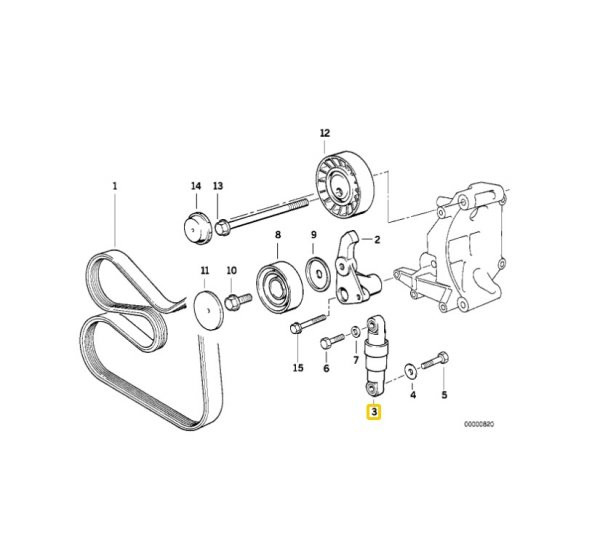 12
1
14
13
8
9
2
11
10
15
6
7
4
5
3
00000820