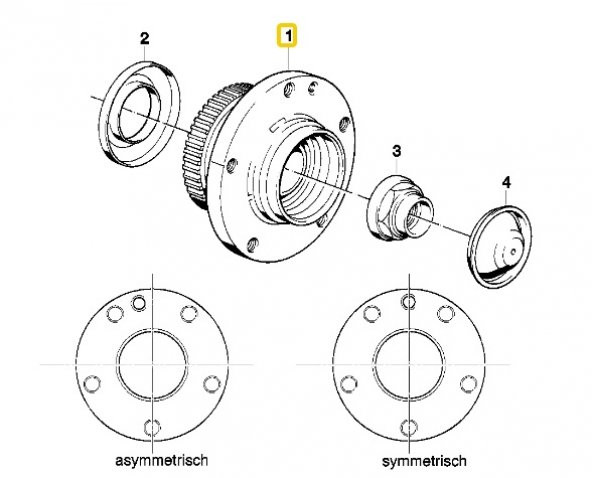 2
1
3
4
asymmetrisch
symmetrisch