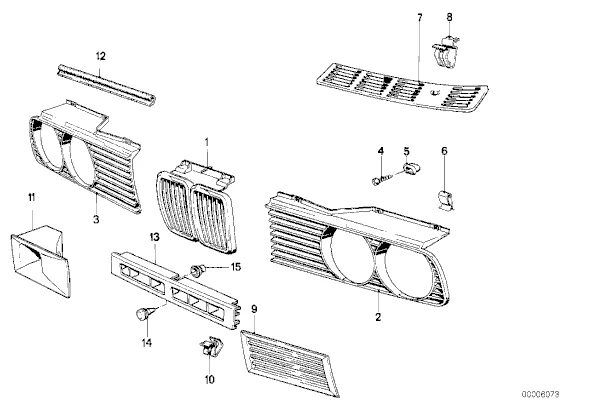 12
7
8
1
4
5
6
11
3
13
15
2
9
14
10
00006073