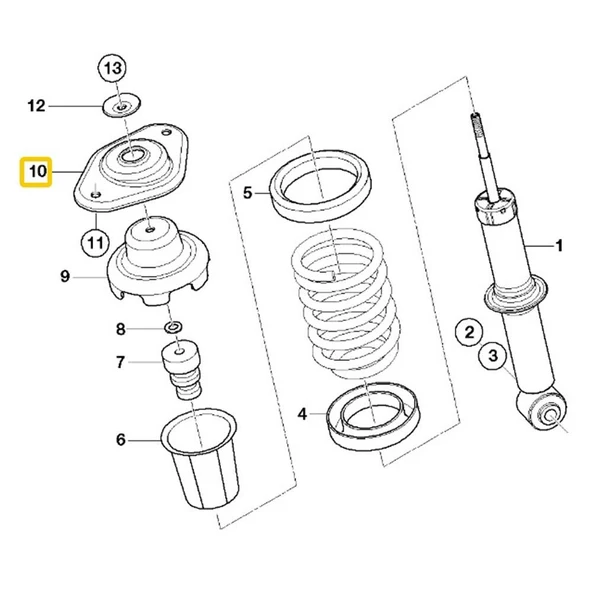 13
12
10
11
9
8
7
6
5
4
1
2
3