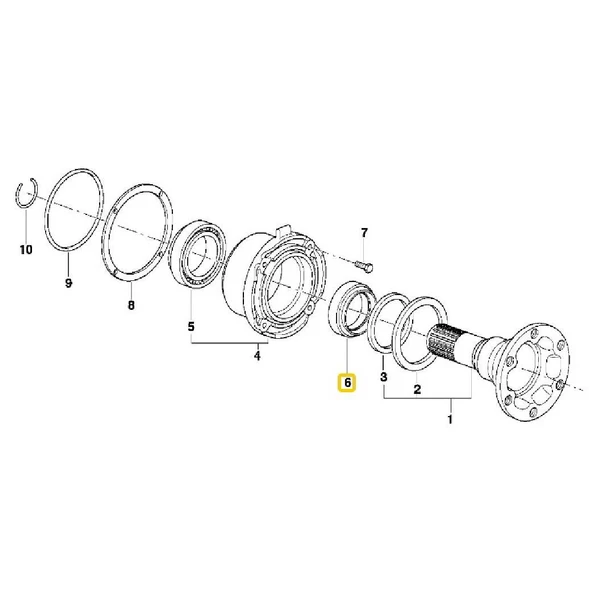 10
9
8
5
4
7
6
3
2
1