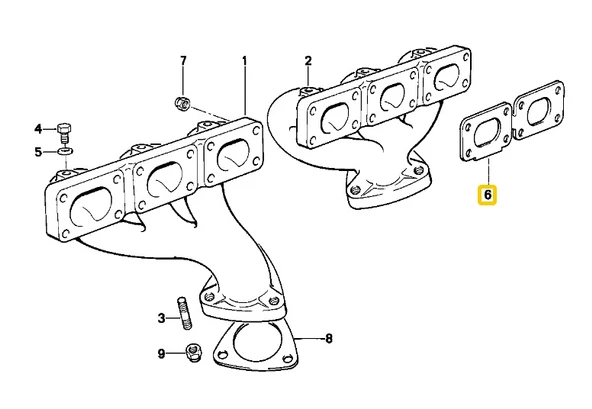 7
1
2
4
5
6
3
8
9