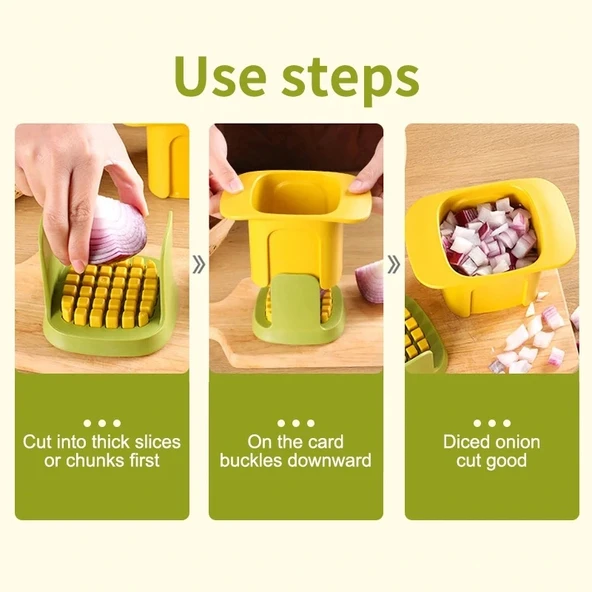 Use steps

Cut into thick slices or chunks first

On the card buckles downward

Diced onion cut good