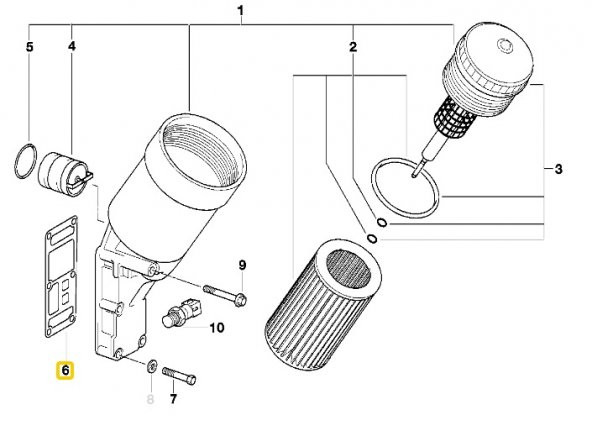 1
5
4
2
3
9
10
6
8
7