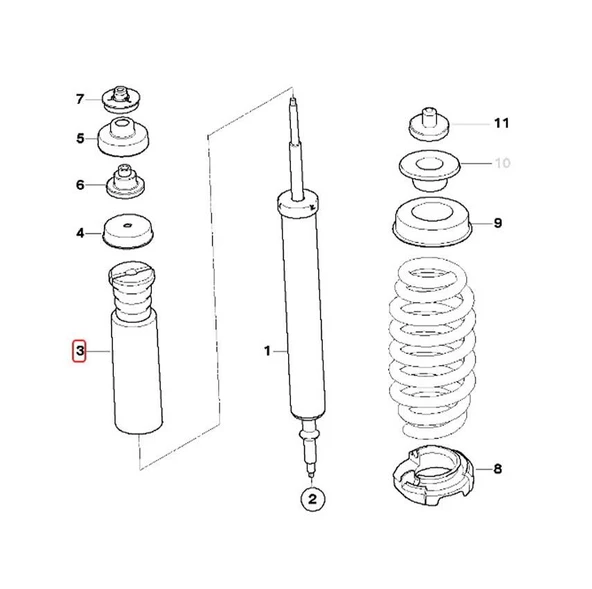 7
5
6
4
3
1
2
11
10
9
8