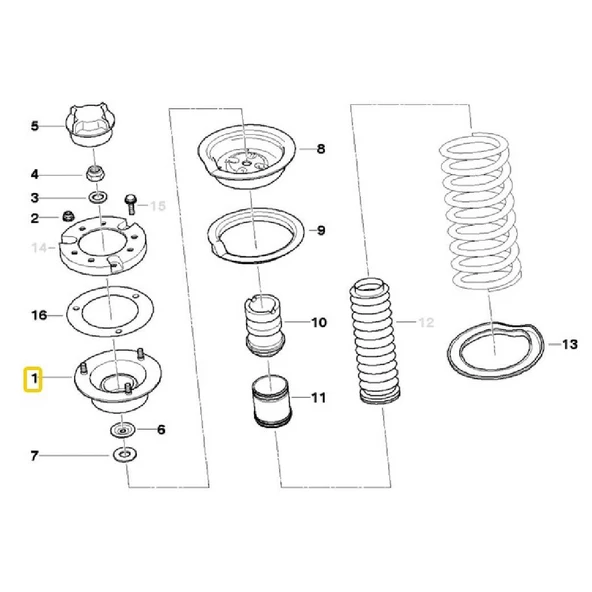 5
4
3
15
2
14
16
1
6
7
8
9
10
11
12
13