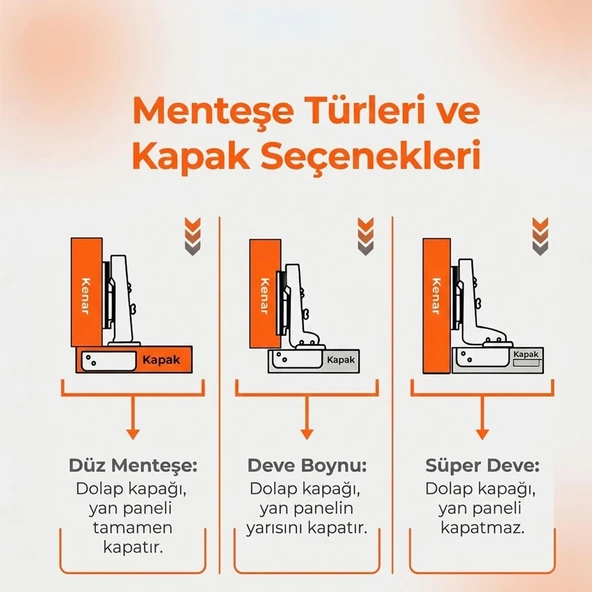 Menteşe Türleri ve Kapak Seçenekleri

Kenar
Kapak

Düz Menteşe:
Dolap kapağı, yan paneli tamamen kapatır.

Kenar
Kapak

Deve Boynu:
Dolap kapağı, yan panelin yarısını kapatır.

Kenar
Kapak

Süper Deve:
Dolap kapağı, yan paneli kapatmaz.