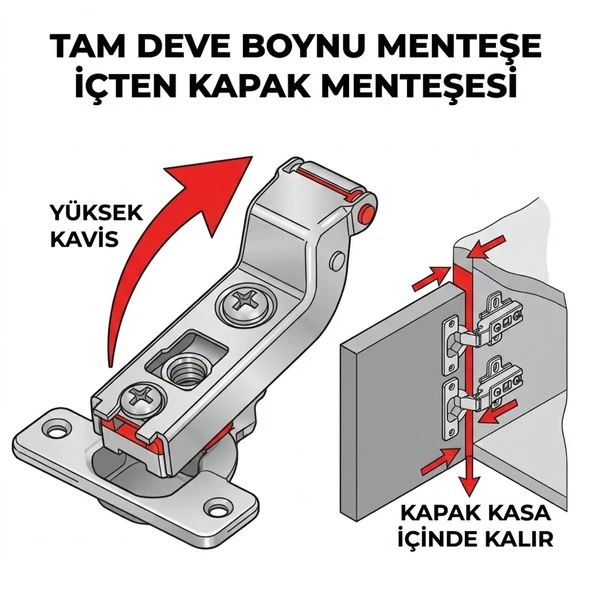 TAM DEVE BOYNU MENTEŞE
İÇTEN KAPAK MENTEŞESİ

YÜKSEK KAVİS

KAPAK KASA İÇİNDE KALIR