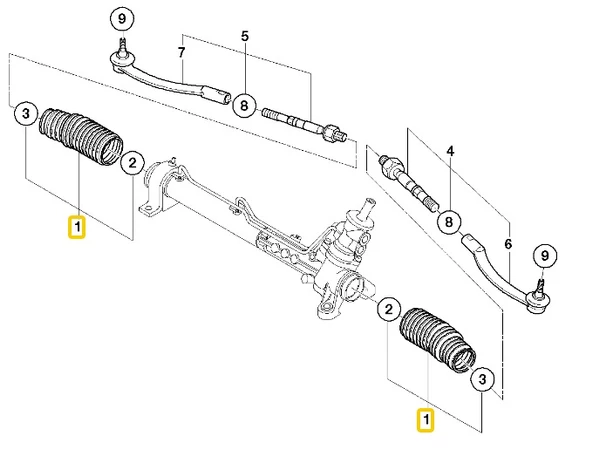 9
7
5
3
8
2
1
4
8
6
9
2
3
1