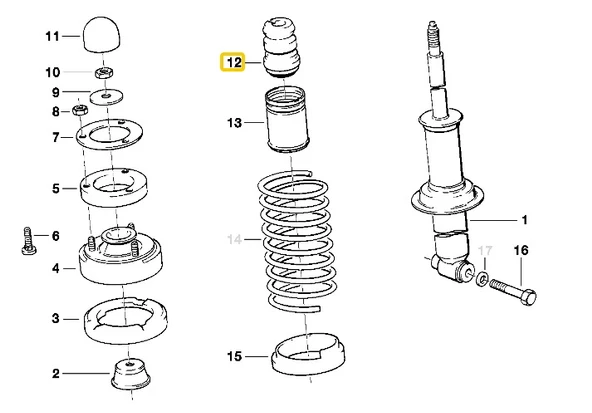 11
10
9
8
7
5
6
4
3
2
12
13
14
15
1
17
16