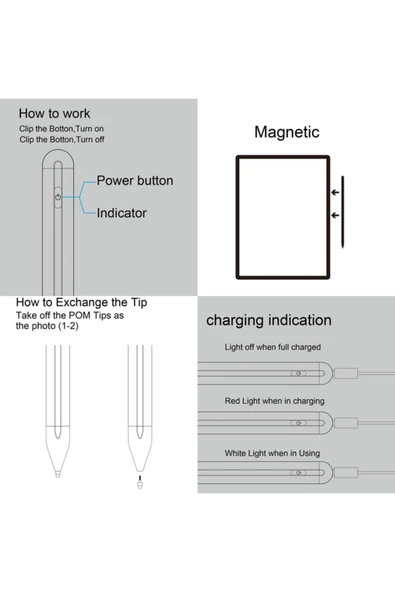 How to work
Clip the Botton,Turn on
Clip the Botton,Turn off

Power button
Indicator

Magnetic

How to Exchange the Tip
Take off the POM Tips as the photo (1-2)

charging indication

Light off when full charged

Red Light when in charging

White Light when in Using