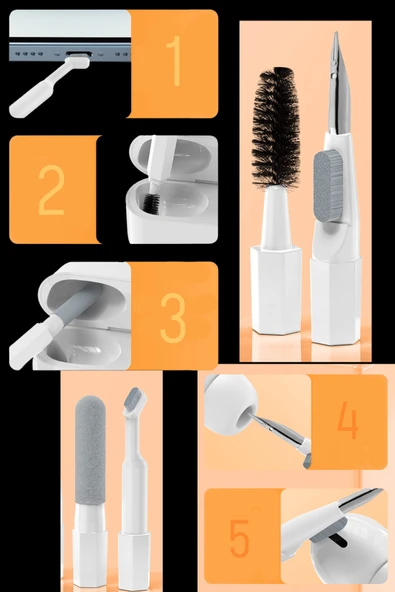 1

2

3

4

5