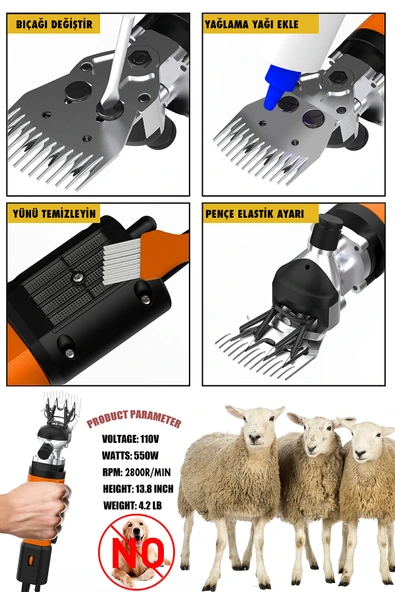 BIÇAĞI DEĞİŞTİR

YAĞLAMA YAĞI EKLE

YÜNÜ TEMİZLEYİN

PENÇE ELASTİK AYARI

PRODUCT PARAMETER

VOLTAGE: 110V

WATTS: 550W

RPM: 2800R/MIN

HEIGHT: 13.8 INCH

WEIGHT: 4.2 LB

NO