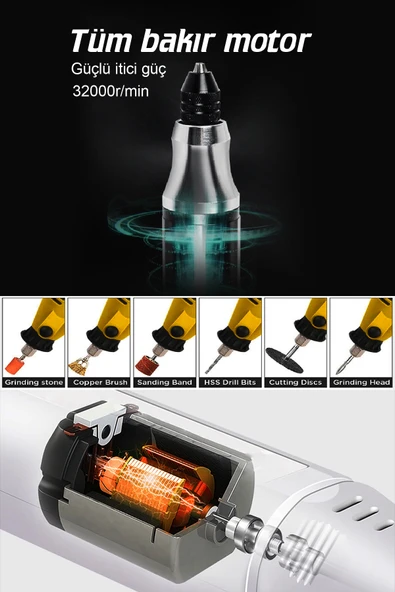 Tüm bakır motor

Güçlü itici güç

32000r/min

Grinding stone

Copper Brush

Sanding Band

HSS Drill Bits

Cutting Discs

Grinding Head