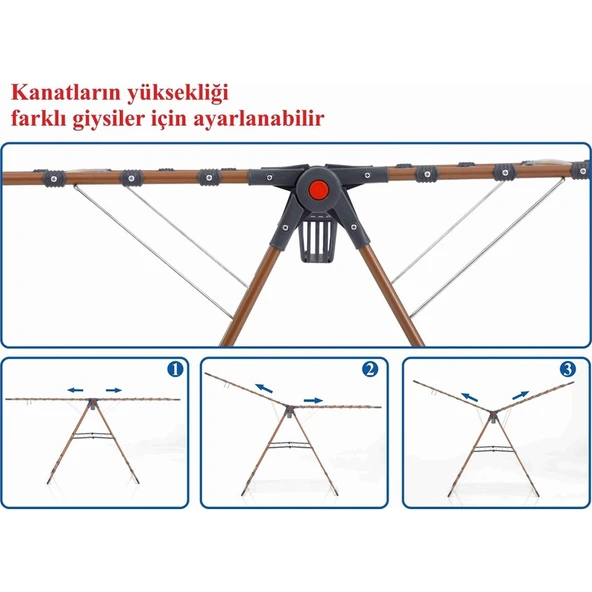 Kanatların yüksekliği farklı giysiler için ayarlanabilir

1

2

3