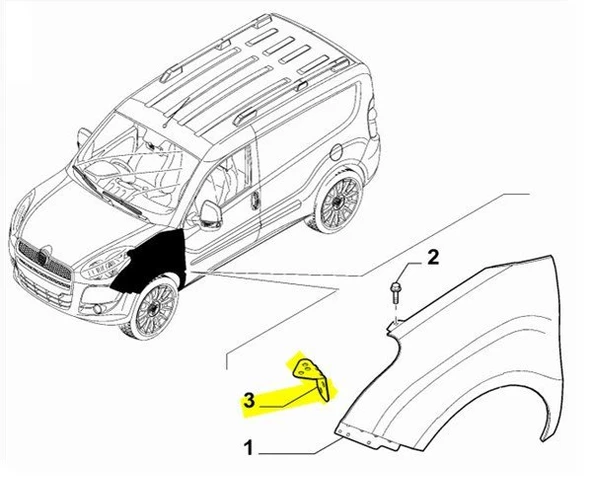 2
3
1