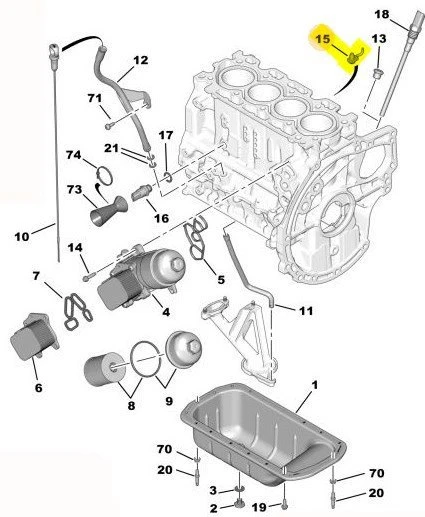 18
15
13
12
71
17
21
74
73
16
10
14
7
5
4
11
6
8
9
1
70
20
3
2
19
70
20