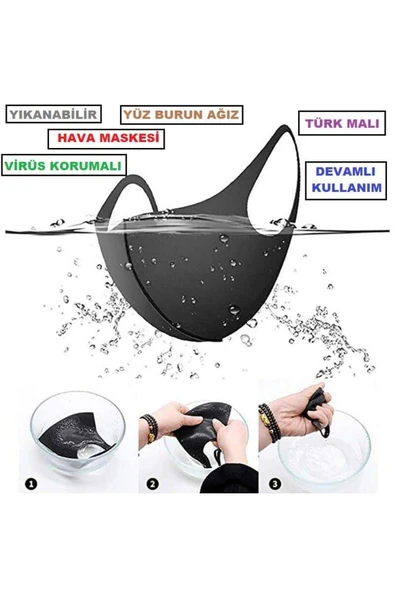 YIKANABİLİR

YÜZ BURUN AĞIZ

TÜRK MALI

HAVA MASKESİ

VİRÜS KORUMALI

DEVAMLI KULLANIM

1

2

3