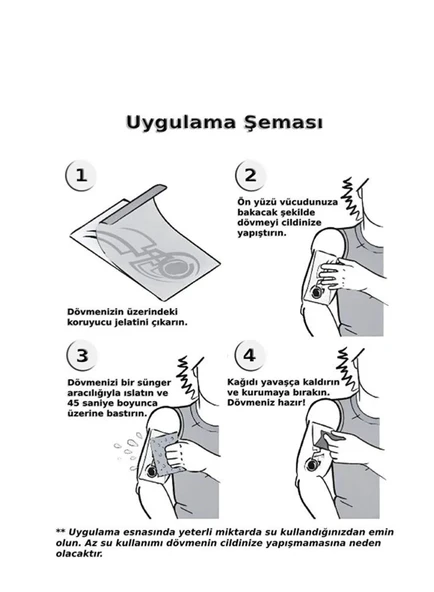 Uygulama Şeması

1

Dövmenizin üzerindeki koruyucu jelatini çıkarın.

2

Ön yüzü vücudunuza bakacak şekilde dövmeyi cildinize yapıştırın.

3

Dövmenizi bir sünger aracılığıyla ıslatın ve 45 saniye boyunca üzerine bastırın.

4

Kağıdı yavaşça kaldırın ve kurumaya bırakın. Dövmeniz hazır!

** Uygulama esnasında yeterli miktarda su kullandığınızdan emin olun. Az su kullanımı dövmenin cildinize yapışmamasına neden olacaktır.