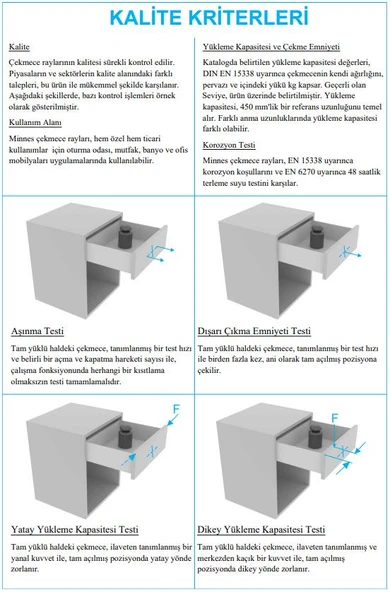 KALİTE KRİTERLERİ

Kalite

Çekmece raylarının kalitesi sürekli kontrol edilir. Piyasaların ve sektörlerin kalite alanındaki farklı talepleri, bu ürün ile mükemmel şekilde karşılanır. Aşağıdaki şekillerde, bazı kontrol işlemleri örnek olarak gösterilmiştir.

Kullanım Alanı

Minnes çekmece rayları, hem özel hem ticari kullanımlar için oturma odası, mutfak, banyo ve ofis mobilyaları uygulamalarında kullanılabilir.

Yükleme Kapasitesi ve Çekme Emniyeti

Katalogda belirtilen yükleme kapasitesi değerleri, DIN EN 15338 uyarınca çekmecenin kendi ağırlığını, pervazı ve içindeki yükü kg kapsar. Geçerli olan Seviye, ürün üzerinde belirtilmiştir. Yükleme kapasitesi, 450 mm'lik bir referans uzunluğunu temel alır. Farklı anma uzunluklarında yükleme kapasitesi farklı olabilir.

Korozyon Testi

Minnes çekmece rayları, EN 15338 uyarınca korozyon koşullarını ve EN 6270 uyarınca 48 saatlik terleme suyu testini karşılar.

Aşınma Testi

Tam yüklü haldeki çekmece, tanımlanmış bir test hızı ve belirli bir açma ve kapatma hareketi sayısı ile, çalışma fonksiyonunda herhangi bir kısıtlama olmaksızın testi tamamlamalıdır.

Dışarı Çıkma Emniyeti Testi

Tam yüklü haldeki çekmece, tanımlanmış bir test hızı ile birden fazla kez, ani olarak tam açılmış pozisyona çekilir.

F

Yatay Yükleme Kapasitesi Testi

Tam yüklü haldeki çekmece, ilaveten tanımlanmış bir yanal kuvvet ile, tam açılmış pozisyonda yatay yönde zorlanır.

F

Dikey Yükleme Kapasitesi Testi

Tam yüklü haldeki çekmece, ilaveten tanımlanmış ve merkezden kaçık bir kuvvet ile, tam açılmış pozisyonda dikey yönde zorlanır.