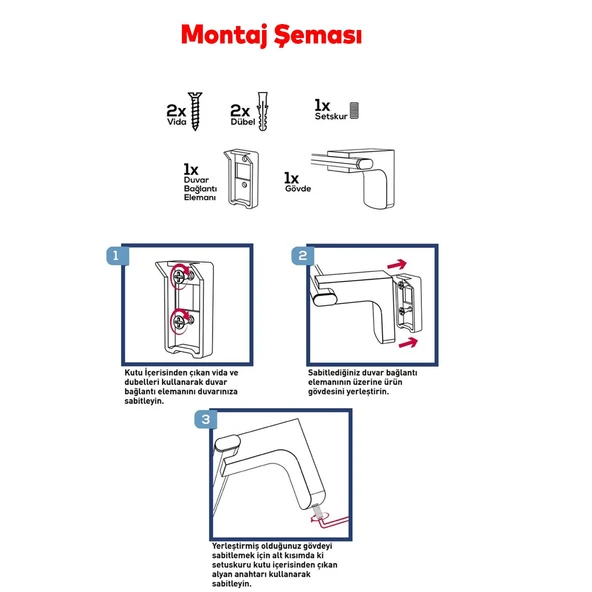 Montaj Şeması

2x Vida

2x Dübel

1x Setskur

1x Duvar Bağlantı Elemanı

1x Gövde

1

Kutu İçerisinden çıkan vida ve dubelleri kullanarak duvar bağlantı elemanını duvarınıza sabitleyin.

2

Sabitlediğiniz duvar bağlantı elemanının üzerine ürün gövdesini yerleştirin.

3

Yerleştirmiş olduğunuz gövdeyi sabitlemek için alt kısımda ki setuskuru kutu içerisinden çıkan alyan anahtarı kullanarak sabitleyin.