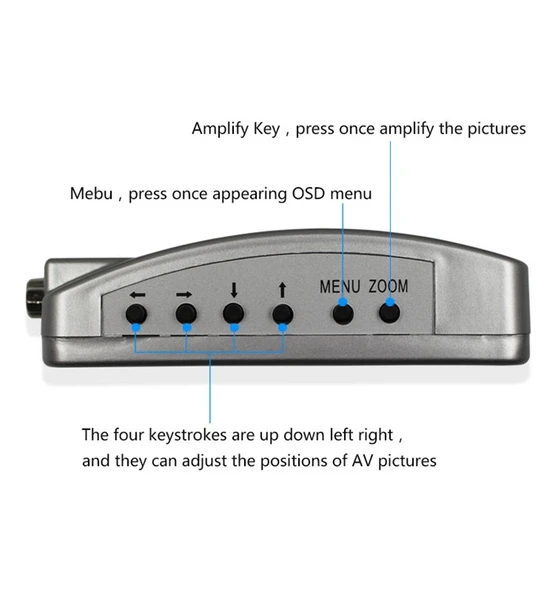 Amplify Key , press once amplify the pictures

Mebu , press once appearing OSD menu

← → ↓ ↑ MENU ZOOM

The four keystrokes are up down left right ,
and they can adjust the positions of AV pictures