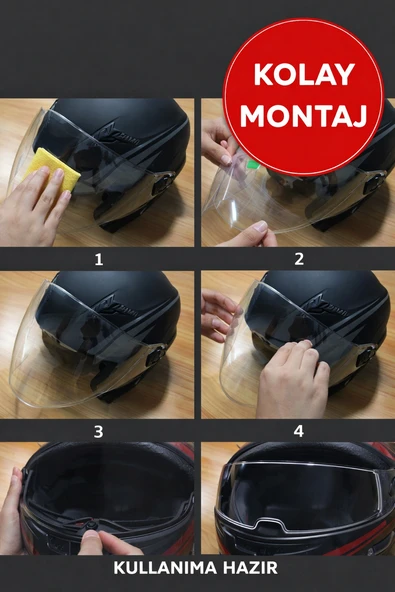 KOLAY MONTAJ

1

2

3

4

KULLANIMA HAZIR