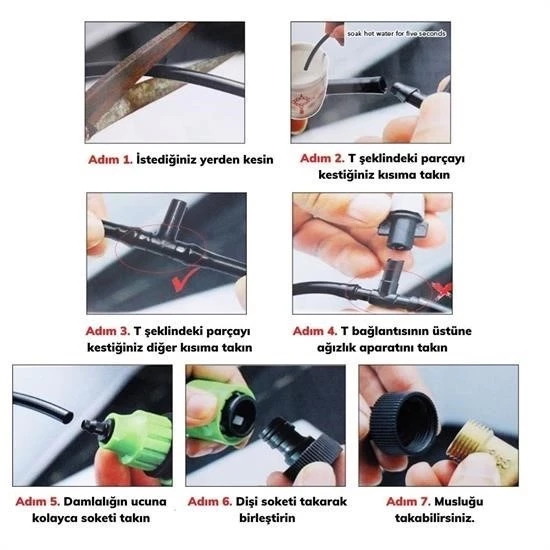 Adım 1. İstediğiniz yerden kesin

soak hot water for five seconds

Adım 2. T şeklindeki parçayı kestiğiniz kısıma takın

Adım 3. T şeklindeki parçayı kestiğiniz diğer kısıma takın

Adım 4. T bağlantısının üstüne ağızlık aparatını takın

Adım 5. Damlalığın ucuna kolayca soketi takın

Adım 6. Dişi soketi takarak birleştirin

Adım 7. Musluğu takabilirsiniz.