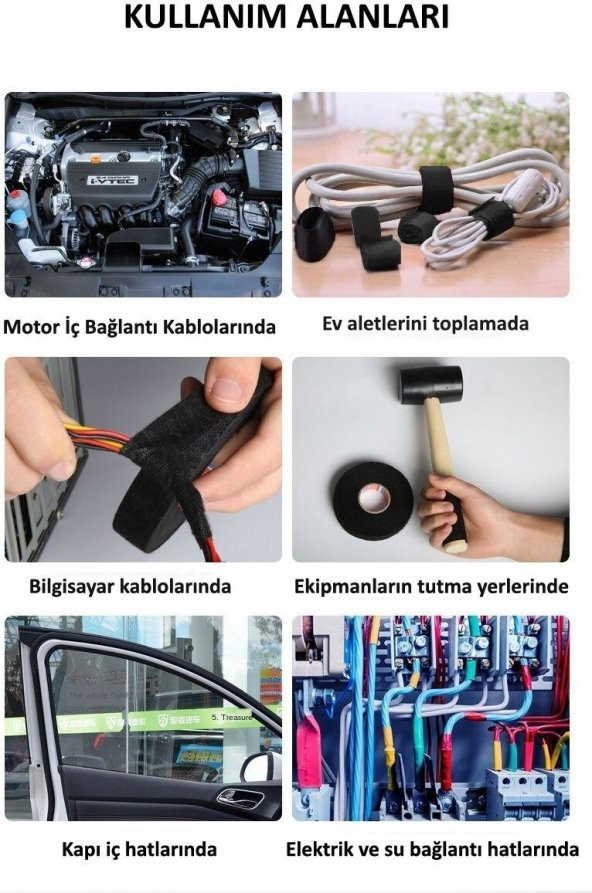 KULLANIM ALANLARI

i-VTEC

Motor İç Bağlantı Kablolarında

Ev aletlerini toplamada

Bilgisayar kablolarında

Ekipmanların tutma yerlerinde

5. Treasure

Kapı iç hatlarında

Elektrik ve su bağlantı hatlarında