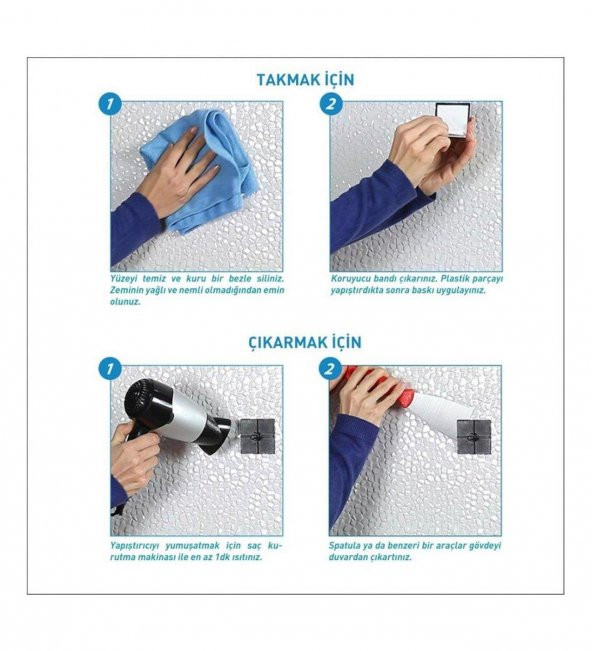 TAKMAK İÇİN

1

Yüzeyi temiz ve kuru bir bezle siliniz. Zeminin yağlı ve nemli olmadığından emin olunuz.

2

Koruyucu bandı çıkarınız. Plastik parçayı yapıştırdıkta sonra baskı uygulayınız.

ÇIKARMAK İÇİN

1

Yapıştırıcıyı yumuşatmak için saç kurutma makinası ile en az 1dk ısıtınız.

2

Spatula ya da benzeri bir araçlar gövdeyi duvardan çıkartınız.