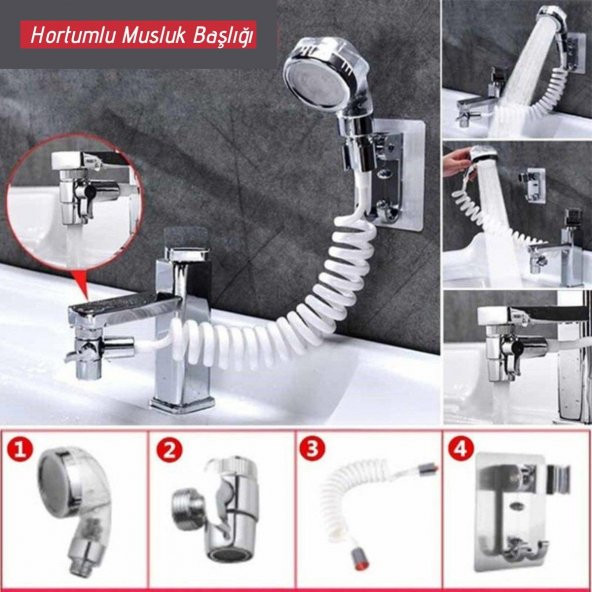 Hortumlu Musluk Başlığı

1

2

3

4