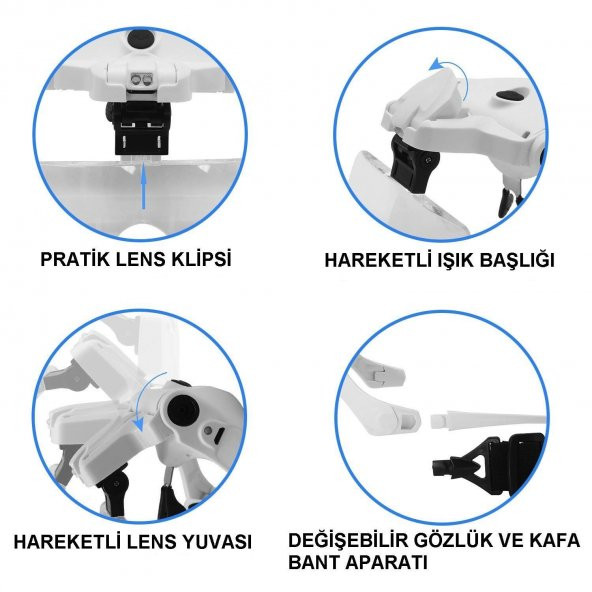 PRATİK LENS KLİPSİ

HAREKETLİ IŞIK BAŞLIĞI

HAREKETLİ LENS YUVASI

DEĞİŞEBİLİR GÖZLÜK VE KAFA BANT APARATI