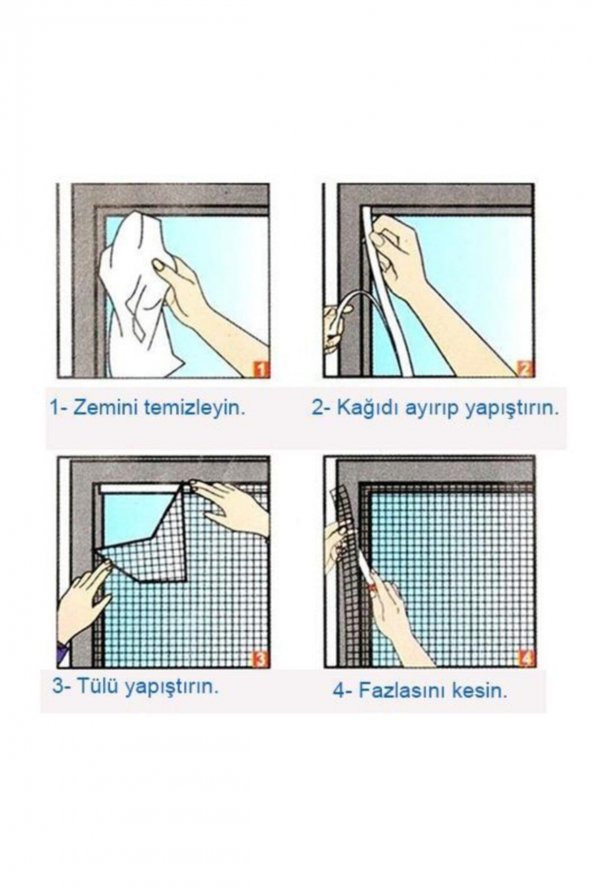 1

1- Zemini temizleyin.

2

2- Kağıdı ayırıp yapıştırın.

3

3- Tülü yapıştırın.

4

4- Fazlasını kesin.