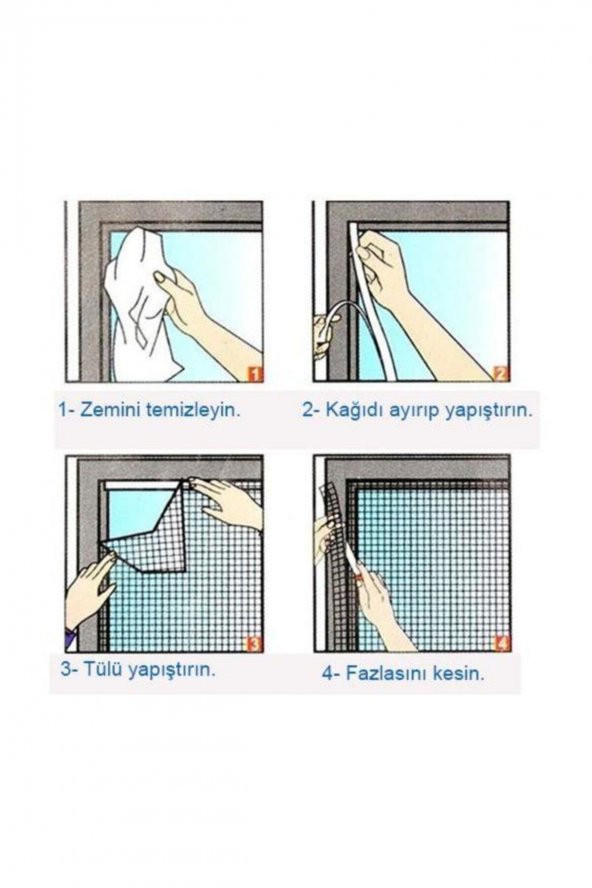 1

1- Zemini temizleyin.

2

2- Kağıdı ayırıp yapıştırın.

3

3- Tülü yapıştırın.

4

4- Fazlasını kesin.