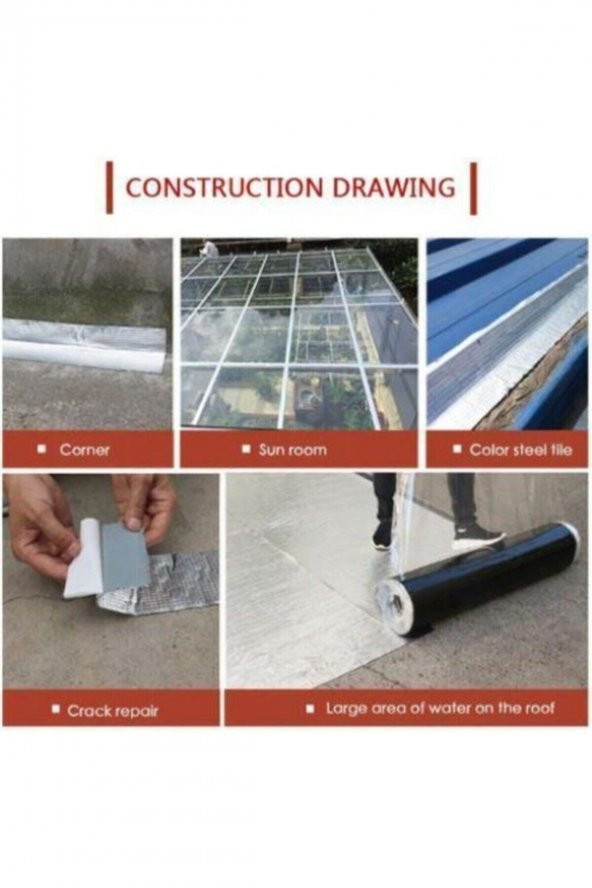 CONSTRUCTION DRAWING

▪ Corner

▪ Sun room

▪ Color steel tile

▪ Crack repair

▪ Large area of water on the roof