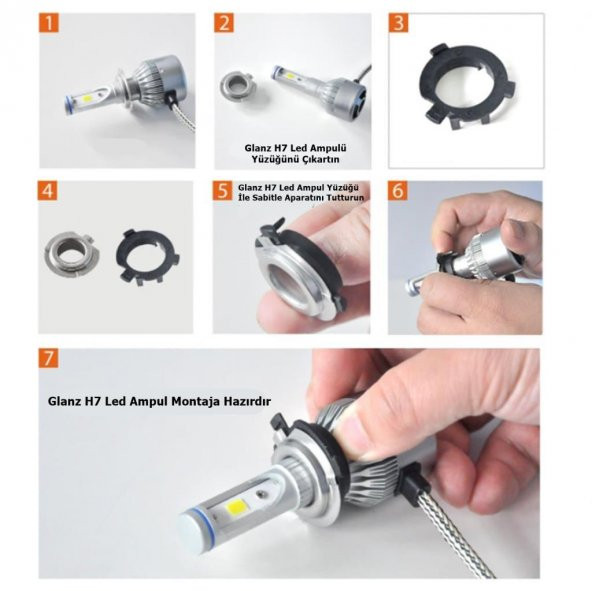 1

2

Glanz H7 Led Ampulü Yüzüğünü Çıkartın

3

4

5

Glanz H7 Led Ampul Yüzüğü İle Sabitle Aparatını Tutturun

6

7

Glanz H7 Led Ampul Montaja Hazırdır