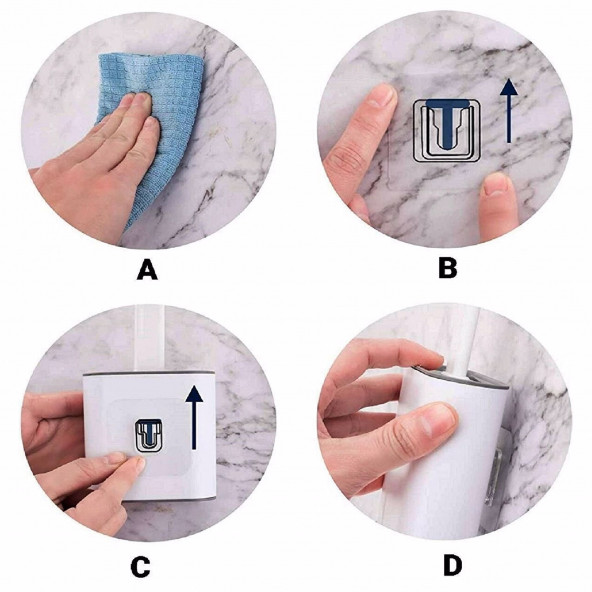 A

B

C

D