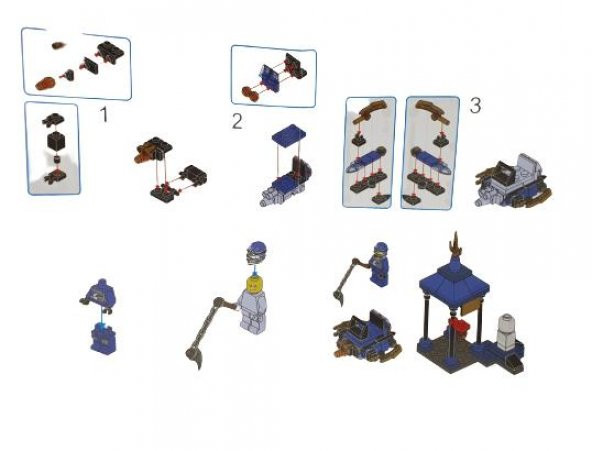 1

2

3