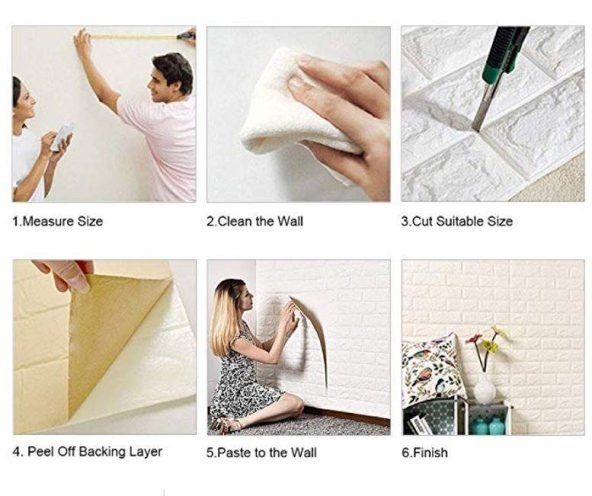 1.Measure Size

2.Clean the Wall

3.Cut Suitable Size

4. Peel Off Backing Layer

5.Paste to the Wall

6.Finish