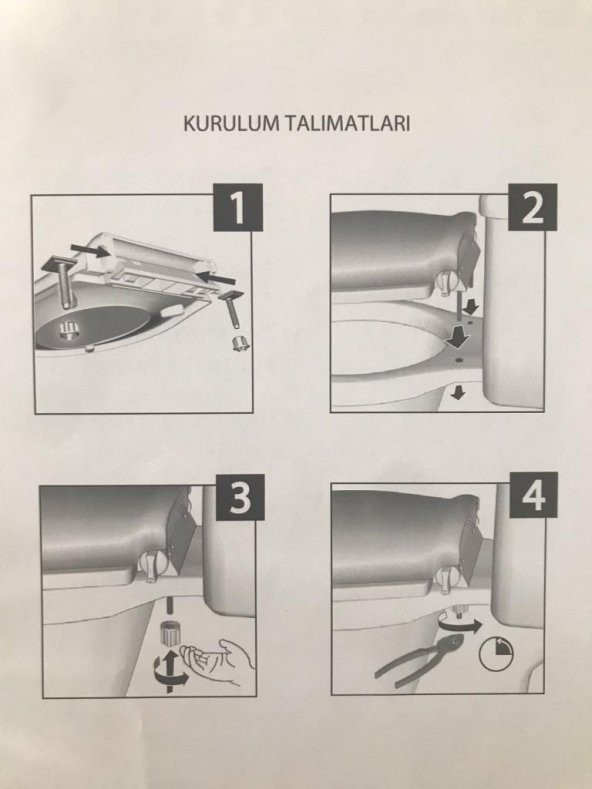 KURULUM TALIMATLARI

1

2

3

4