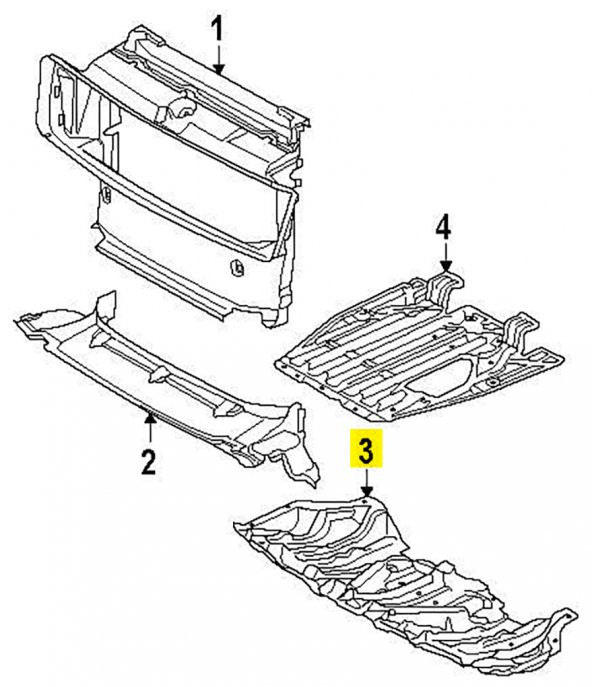 1

4

2

3