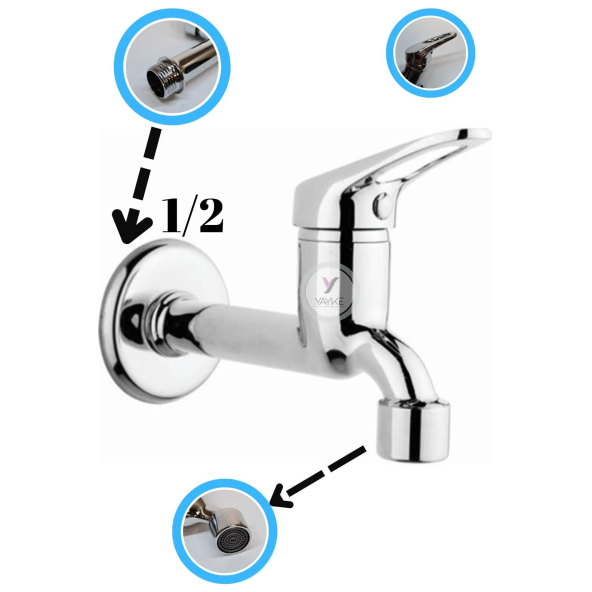 1/2

YAYKE