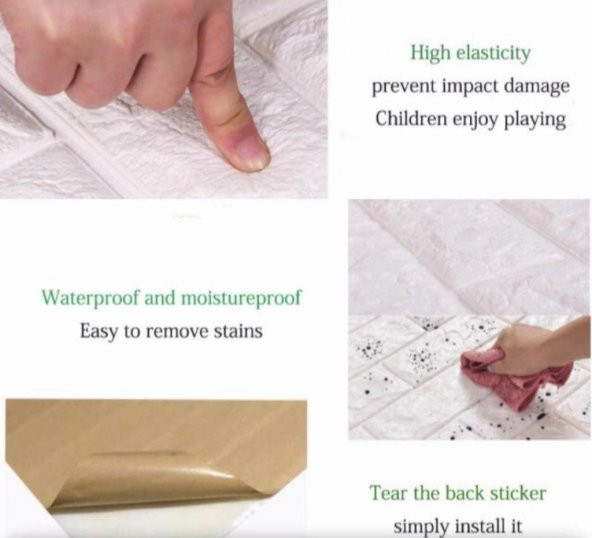 High elasticity
prevent impact damage
Children enjoy playing

Waterproof and moistureproof
Easy to remove stains

Tear the back sticker
simply install it